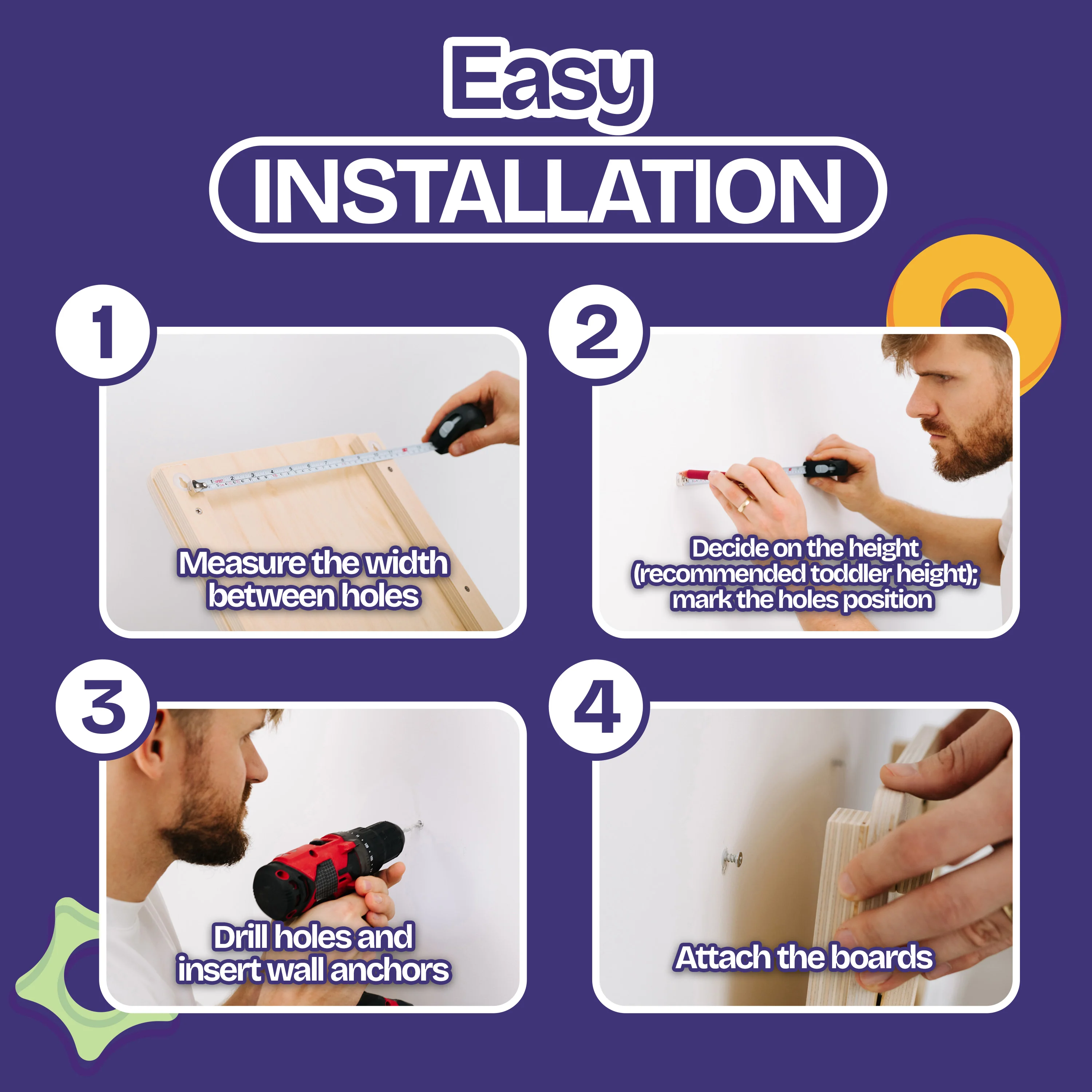 Easy
INSTALLATION

1
Measure the width between holes

2
Decide on the height (recommended toddler height); mark the holes position

3
Drill holes and insert wall anchors

4
Attach the boards