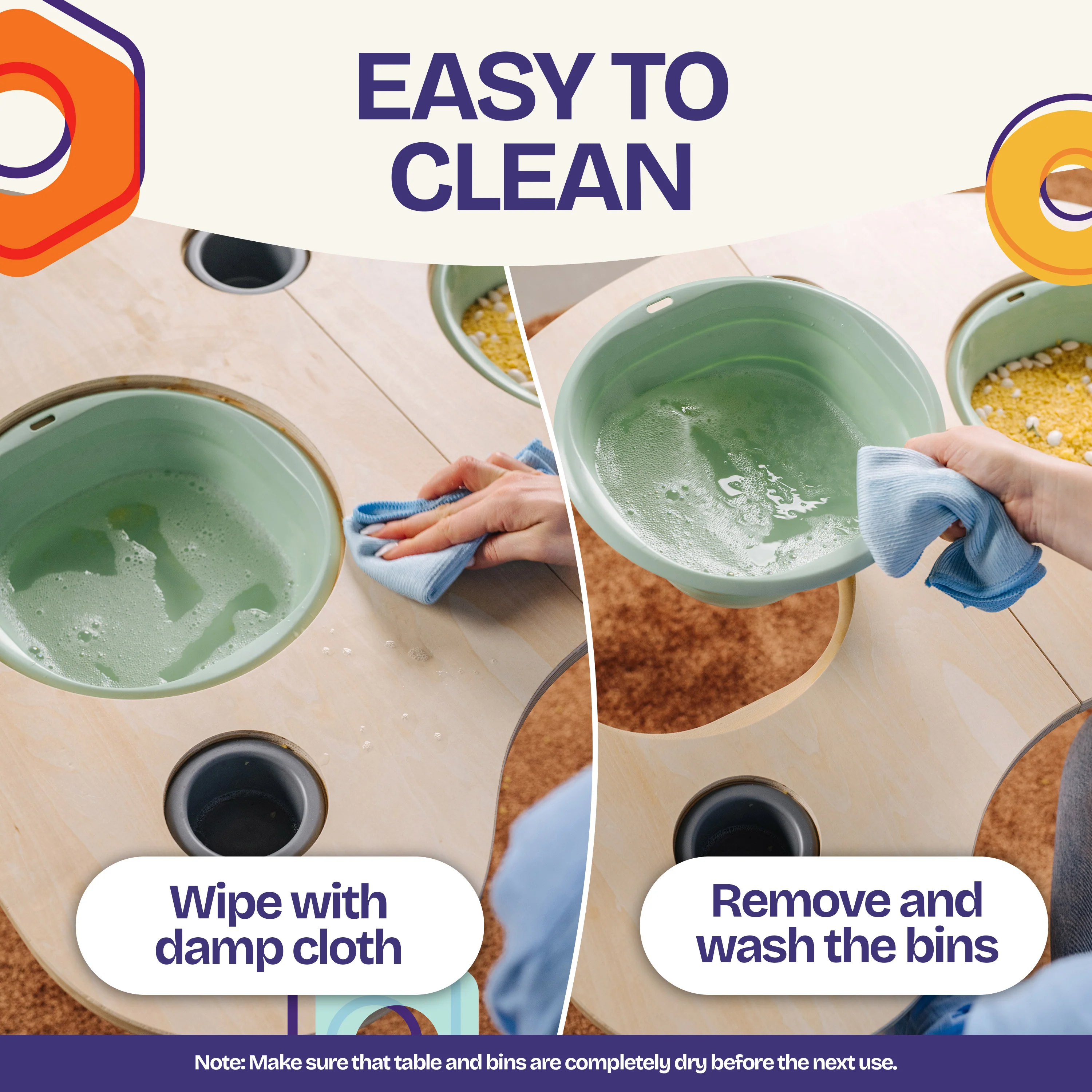 EASY TO CLEAN

Wipe with damp cloth

Remove and wash the bins

Note: Make sure that table and bins are completely dry before the next use.